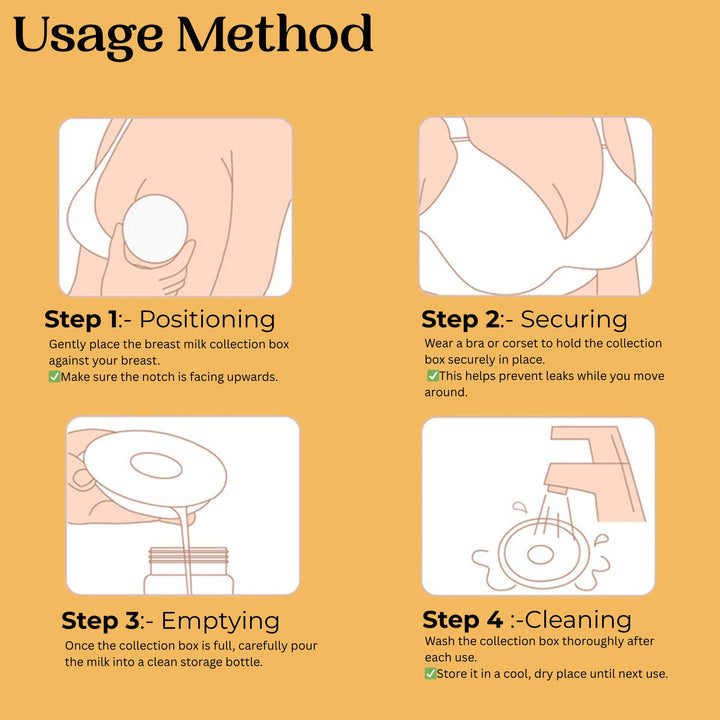 Usage Method

Step 1:- Positioning
Gently place the breast milk collection box against your breast.
✅Make sure the notch is facing upwards.

Step 2:- Securing
Wear a bra or corset to hold the collection box securely in place.
✅This helps prevent leaks while you move around.

Step 3:- Emptying
Once the collection box is full, carefully pour the milk into a clean storage bottle.

Step 4 :-Cleaning
Wash the collection box thoroughly after each use.
✅Store it in a cool, dry place until next use.